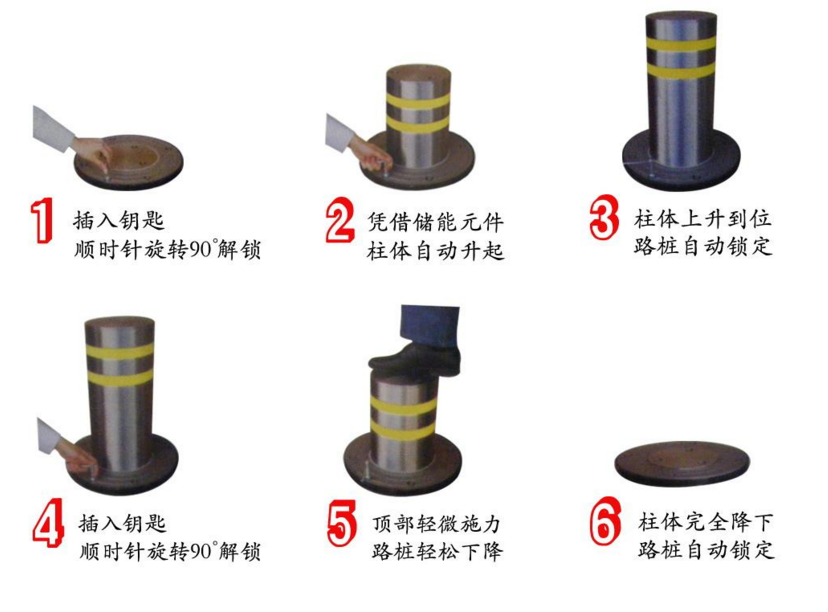 1 插入钥匙
顺时针旋转90°解锁

2 凭借储能元件
柱体自动升起

3 柱体上升到位
路桩自动锁定

4 插入钥匙
顺时针旋转90°解锁

5 顶部轻微施力
路桩轻松下降

6 柱体完全降下
路桩自动锁定